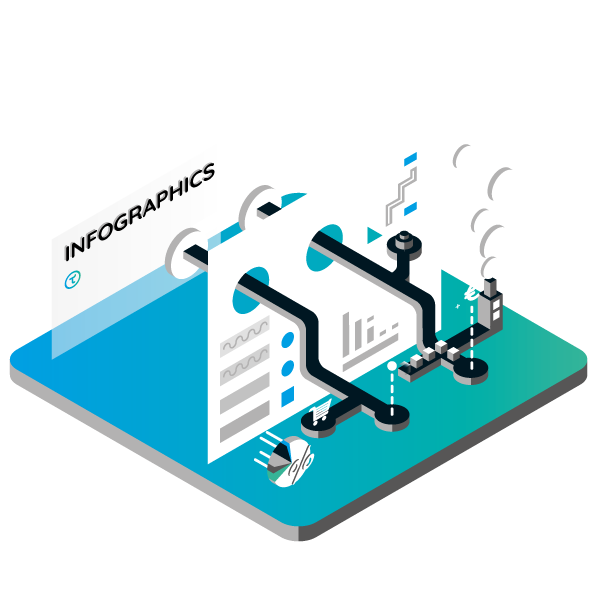 INFOGRAPHICS